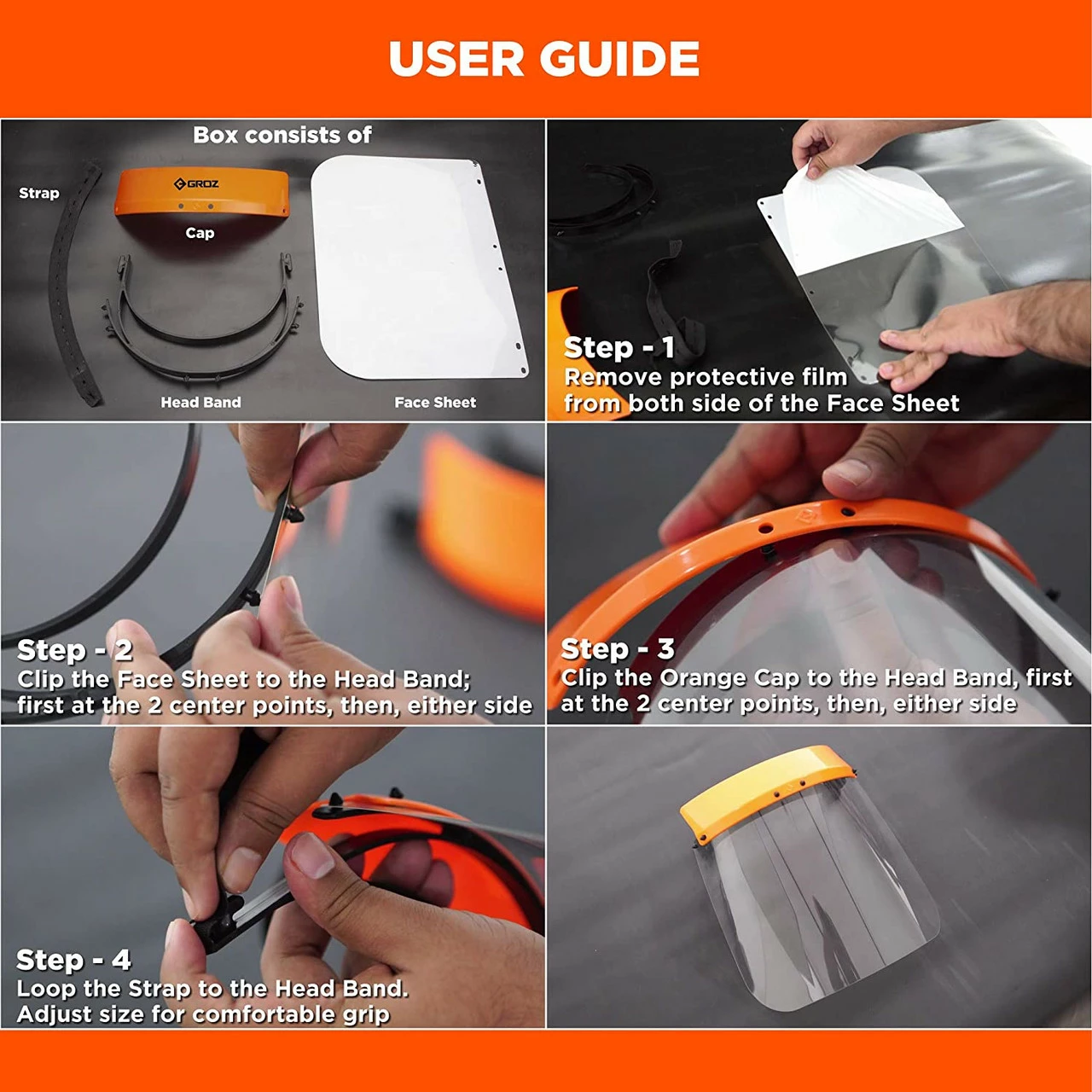 USER GUIDE

Box consists of

Strap

GROZ

Cap

Head Band

Face Sheet

Step - 1
Remove protective film from both side of the Face Sheet

Step - 2
Clip the Face Sheet to the Head Band; first at the 2 center points, then, either side

Step - 3
Clip the Orange Cap to the Head Band, first at the 2 center points, then, either side

Step - 4
Loop the Strap to the Head Band. Adjust size for comfortable grip